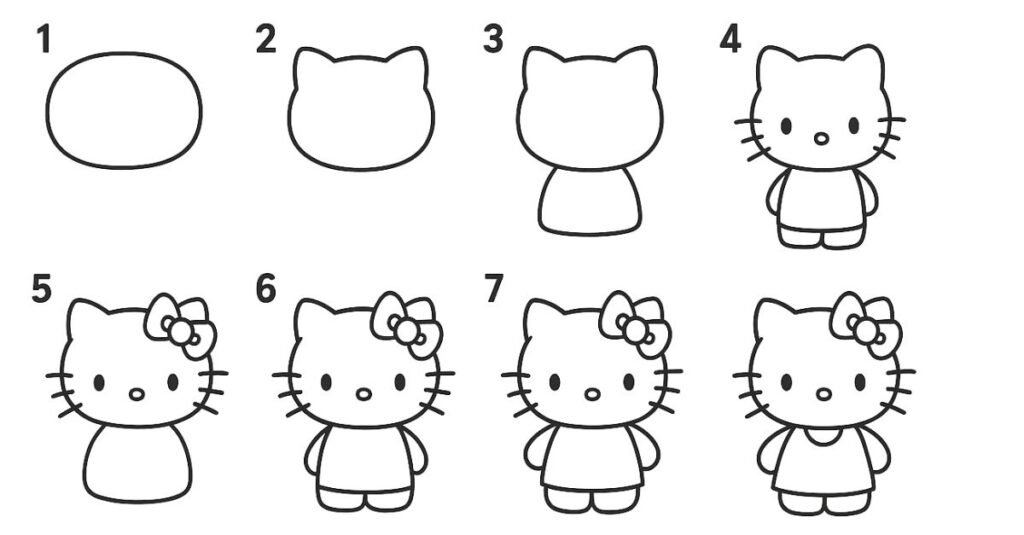 1
2
3
4
5
6
7